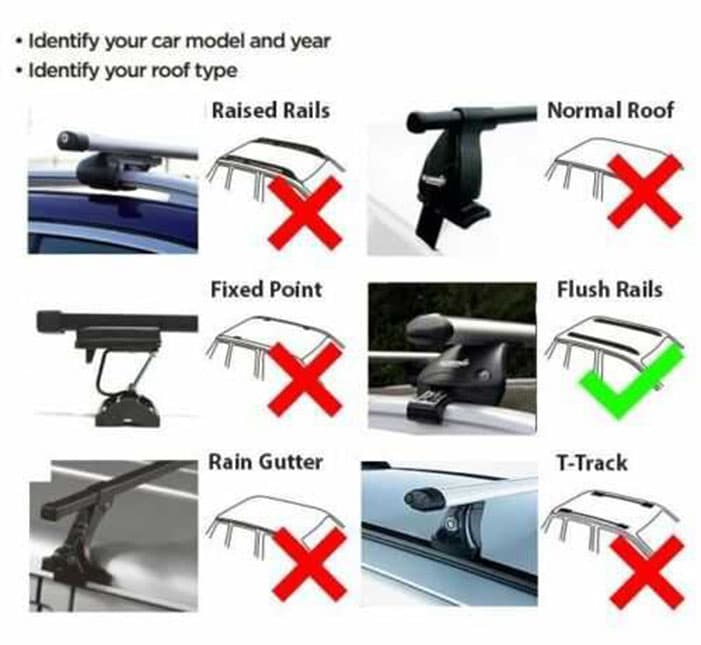 • Identify your car model and year
• Identify your roof type

Raised Rails

Normal Roof

Fixed Point

Flush Rails

Rain Gutter

T-Track